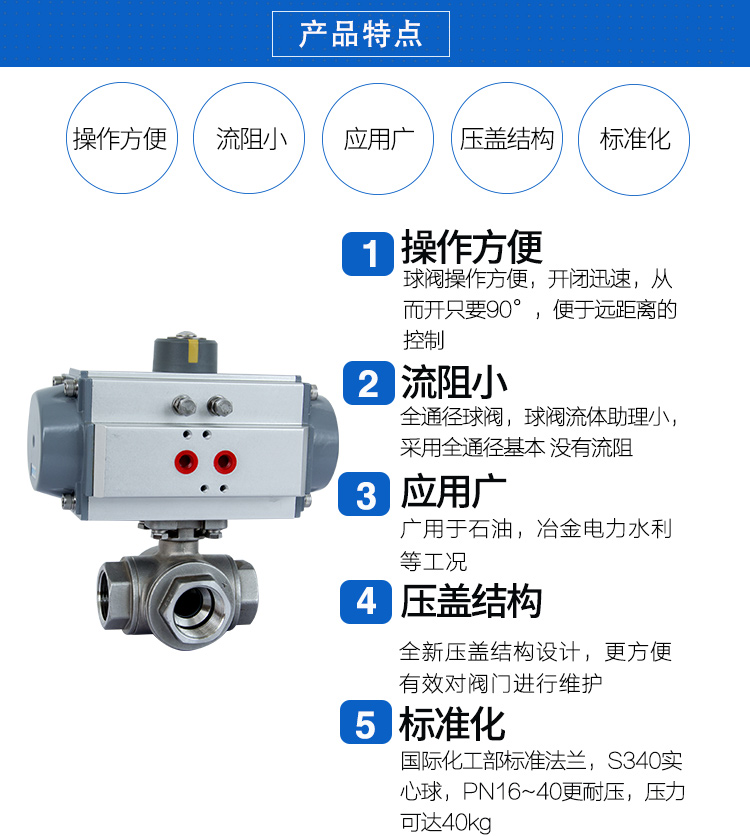 产品特点

操作方便

流阻小

应用广

压盖结构

标准化

1 操作方便
球阀操作方便，开闭迅速，从而开只要90°，便于远距离的控制

2 流阻小
全通径球阀，球阀流体助理小，采用全通径基本 没有流阻

3 应用广
广用于石油，冶金电力水利等工况

4 压盖结构
全新压盖结构设计，更方便有效对阀门进行维护

5 标准化
国际化工部标准法兰，S340实心球，PN16~40更耐压，压力可达40kg