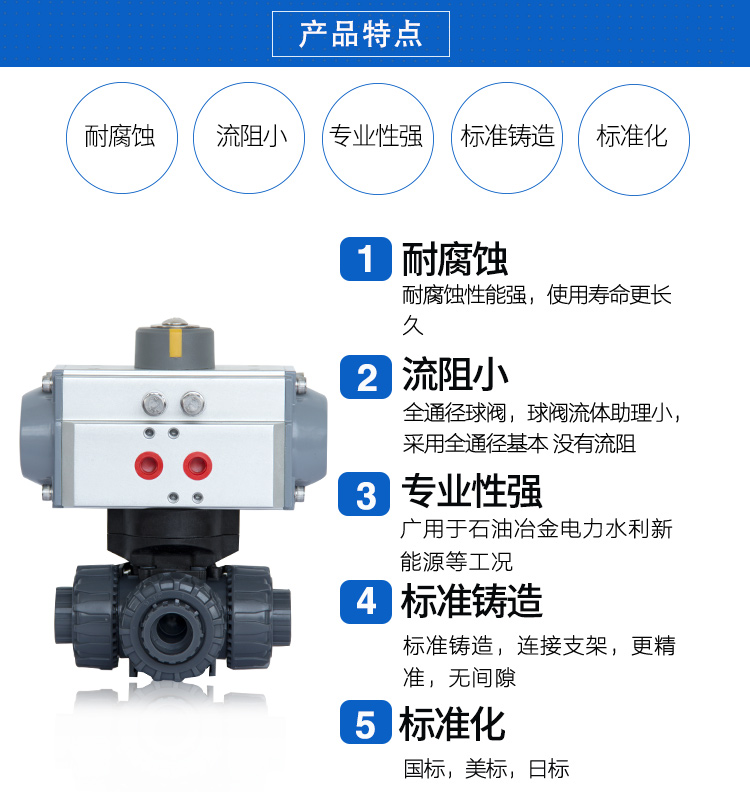 产品特点

耐腐蚀

流阻小

专业性强

标准铸造

标准化

1 耐腐蚀
耐腐蚀性能强，使用寿命更长久

2 流阻小
全通径球阀，球阀流体助理小，采用全通径基本 没有流阻

3 专业性强
广用于石油冶金电力水利新能源等工况

4 标准铸造
标准铸造，连接支架，更精准，无间隙

5 标准化
国标，美标，日标